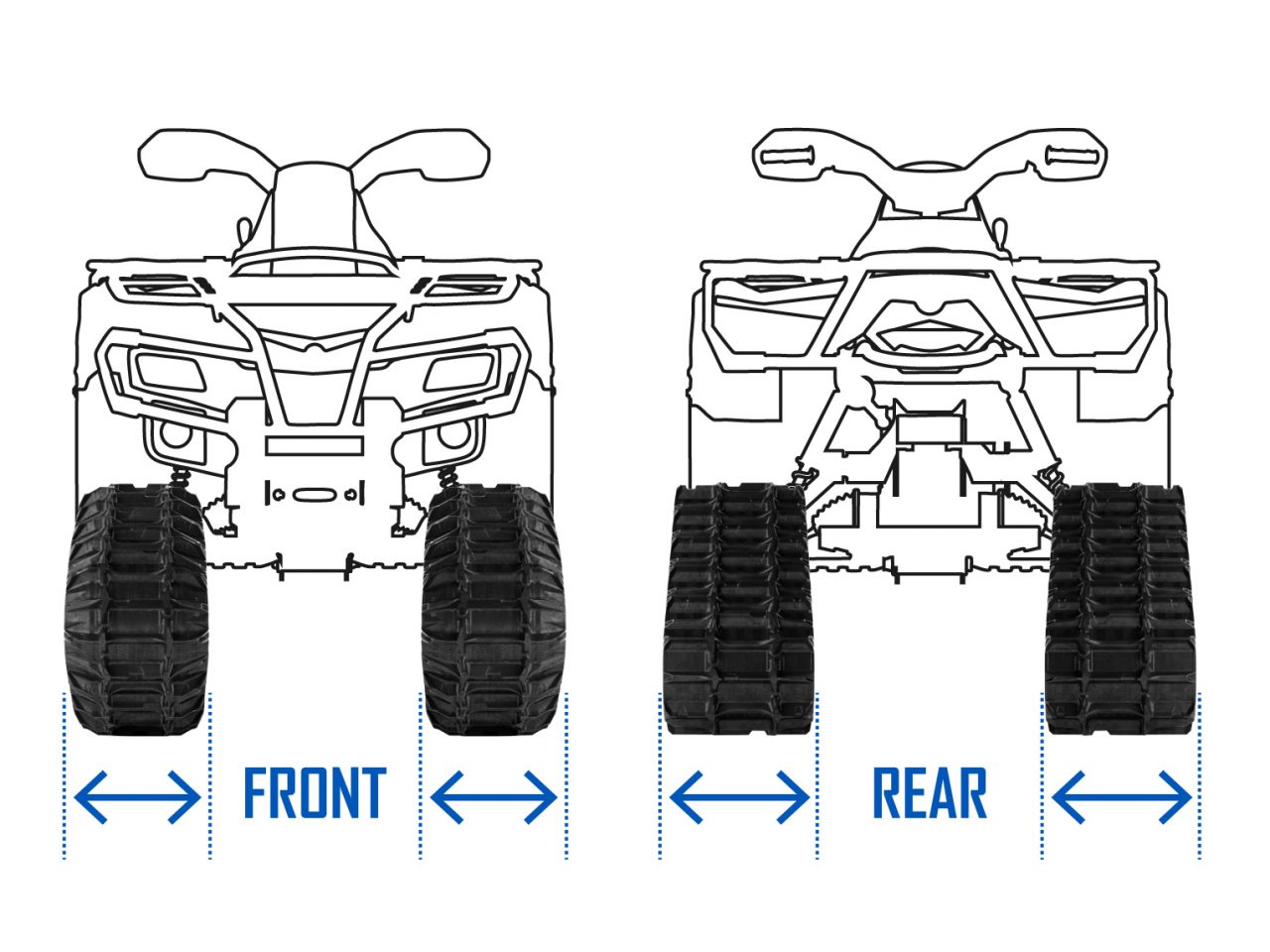 FRONT

REAR