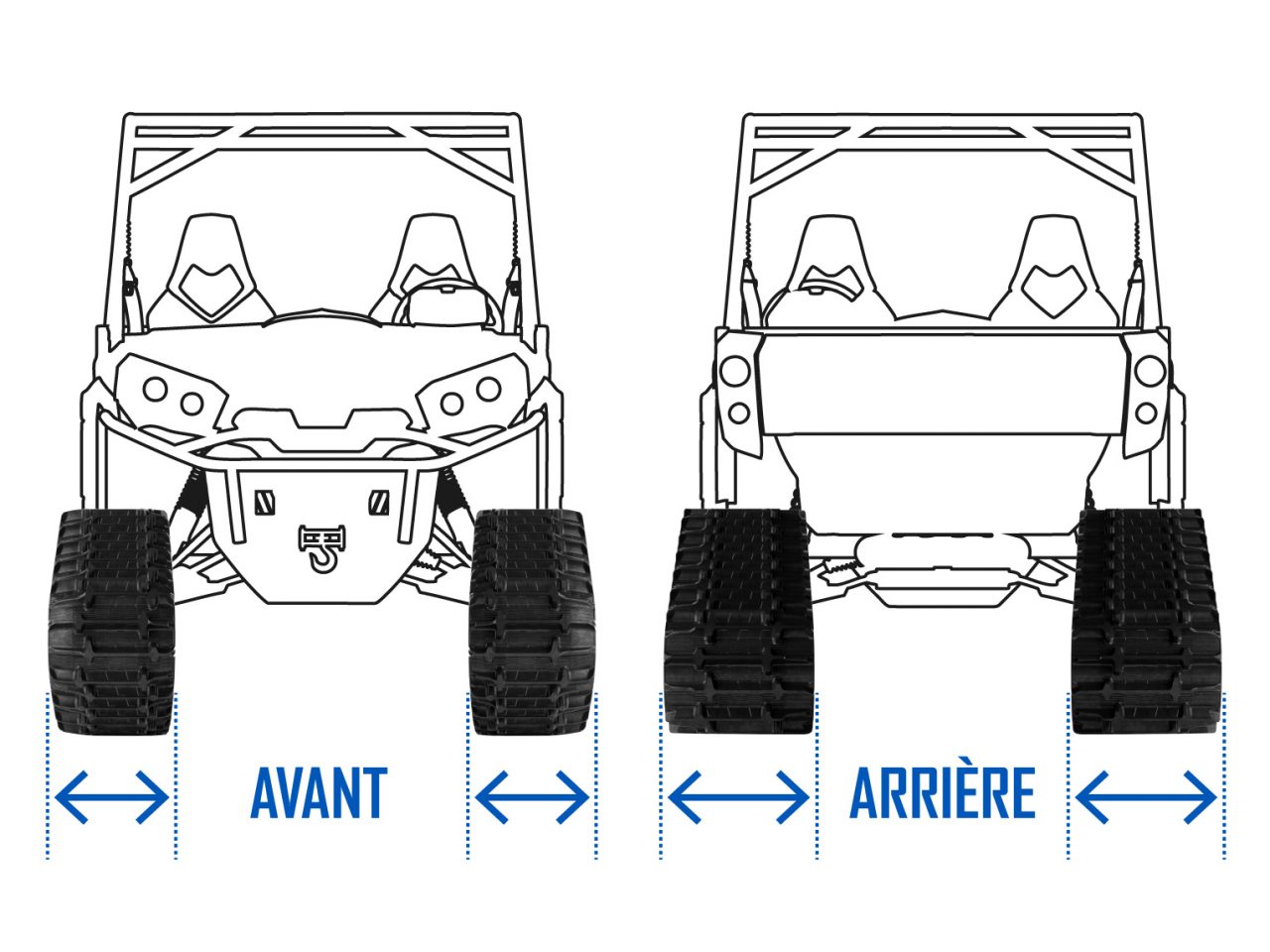 AVANT

ARRIÈRE