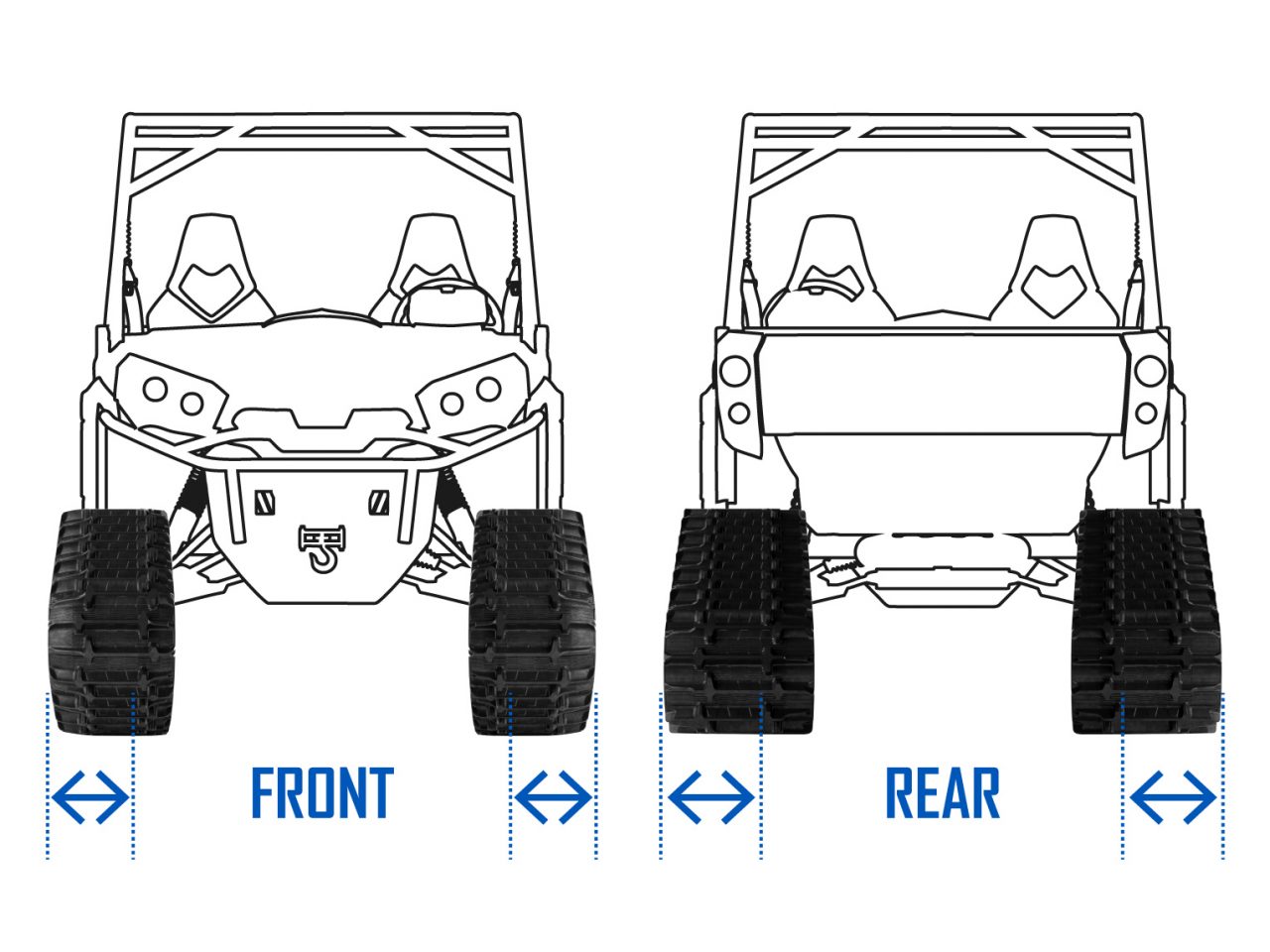 FRONT

REAR