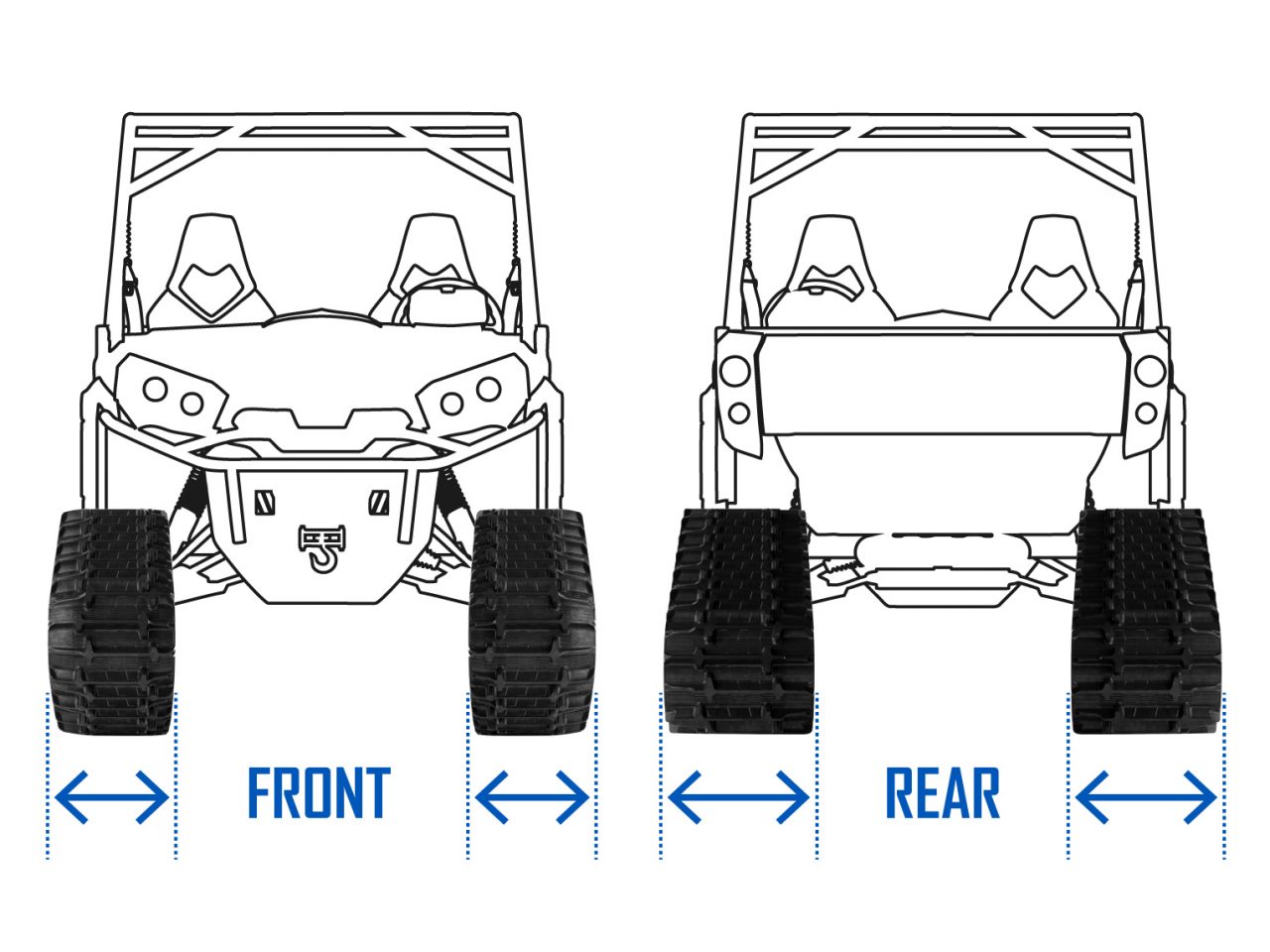 FRONT

REAR