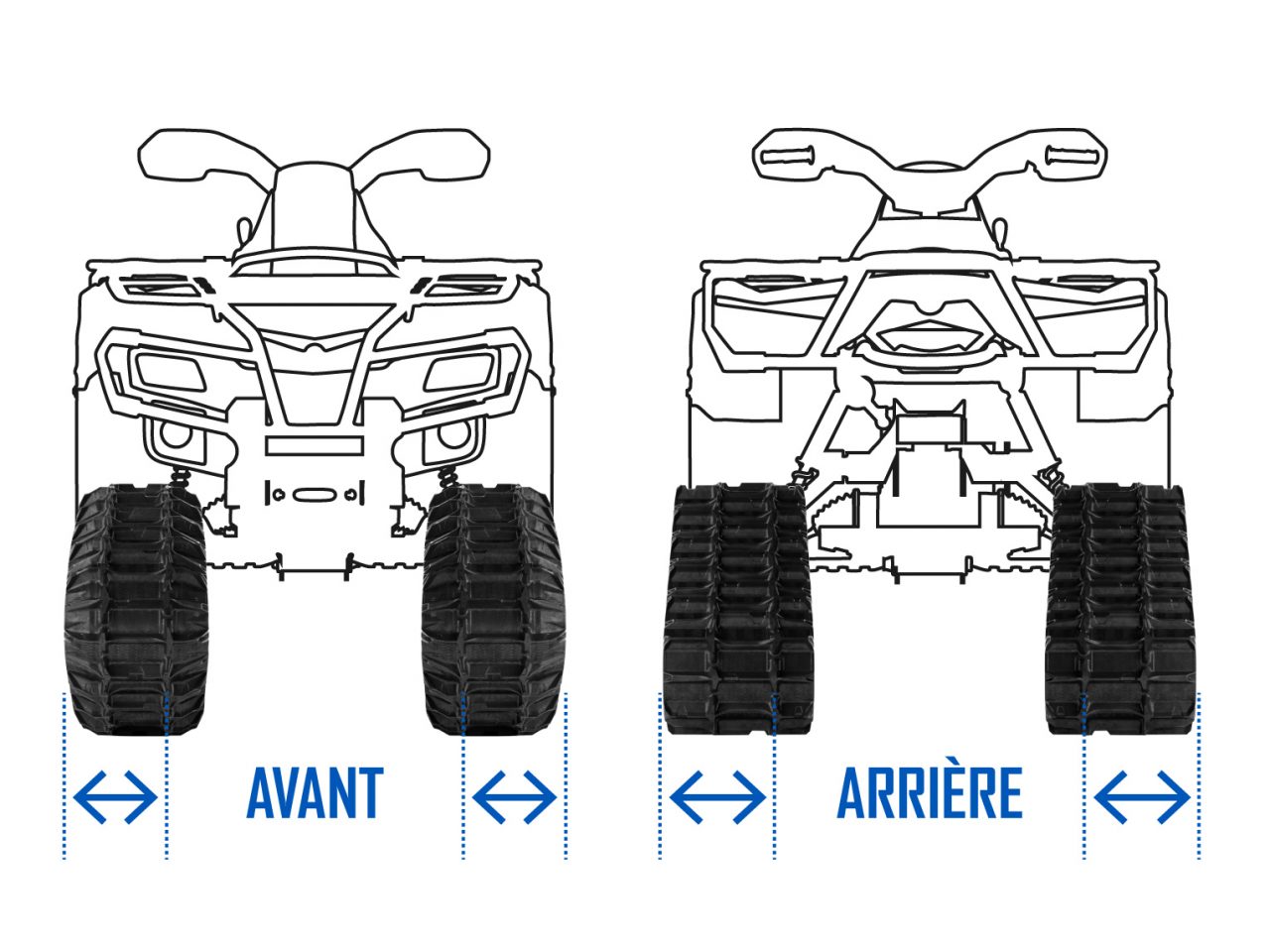 AVANT

ARRIÈRE