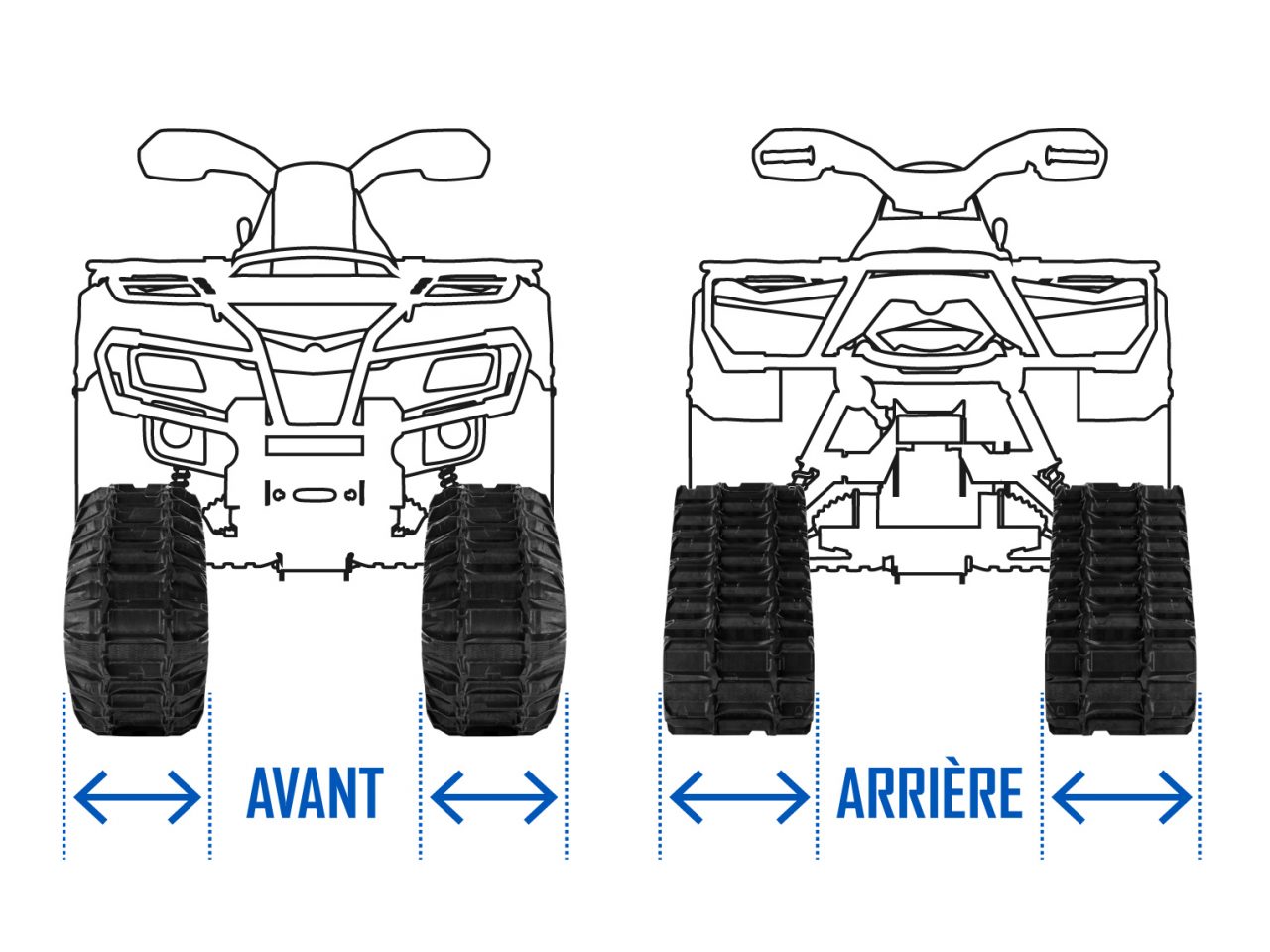 AVANT

ARRIÈRE